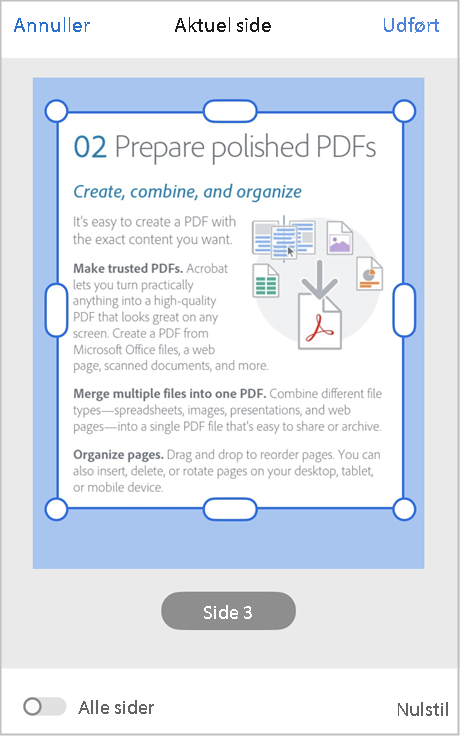 Annuller

Aktuel side

Udført

02 Prepare polished PDFs

Create, combine, and organize

It's easy to create a PDF with the exact content you want.

Make trusted PDFs. Acrobat lets you turn practically anything into a high-quality PDF that looks great on any screen. Create a PDF from Microsoft Office files, a web page, scanned documents, and more.

Merge multiple files into one PDF. Combine different file types—spreadsheets, images, presentations, and web pages—into a single PDF file that's easy to share or archive.

Organize pages. Drag and drop to reorder pages. You can also insert, delete, or rotate pages on your desktop, tablet, or mobile device.

Side 3

Alle sider

Nulstil