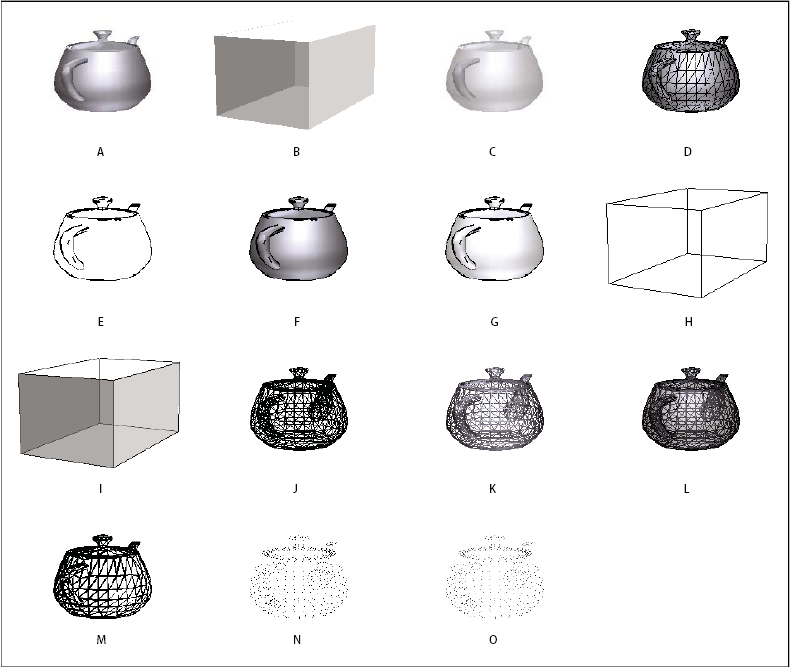 A B C D

E F G H

I J K L

M N O