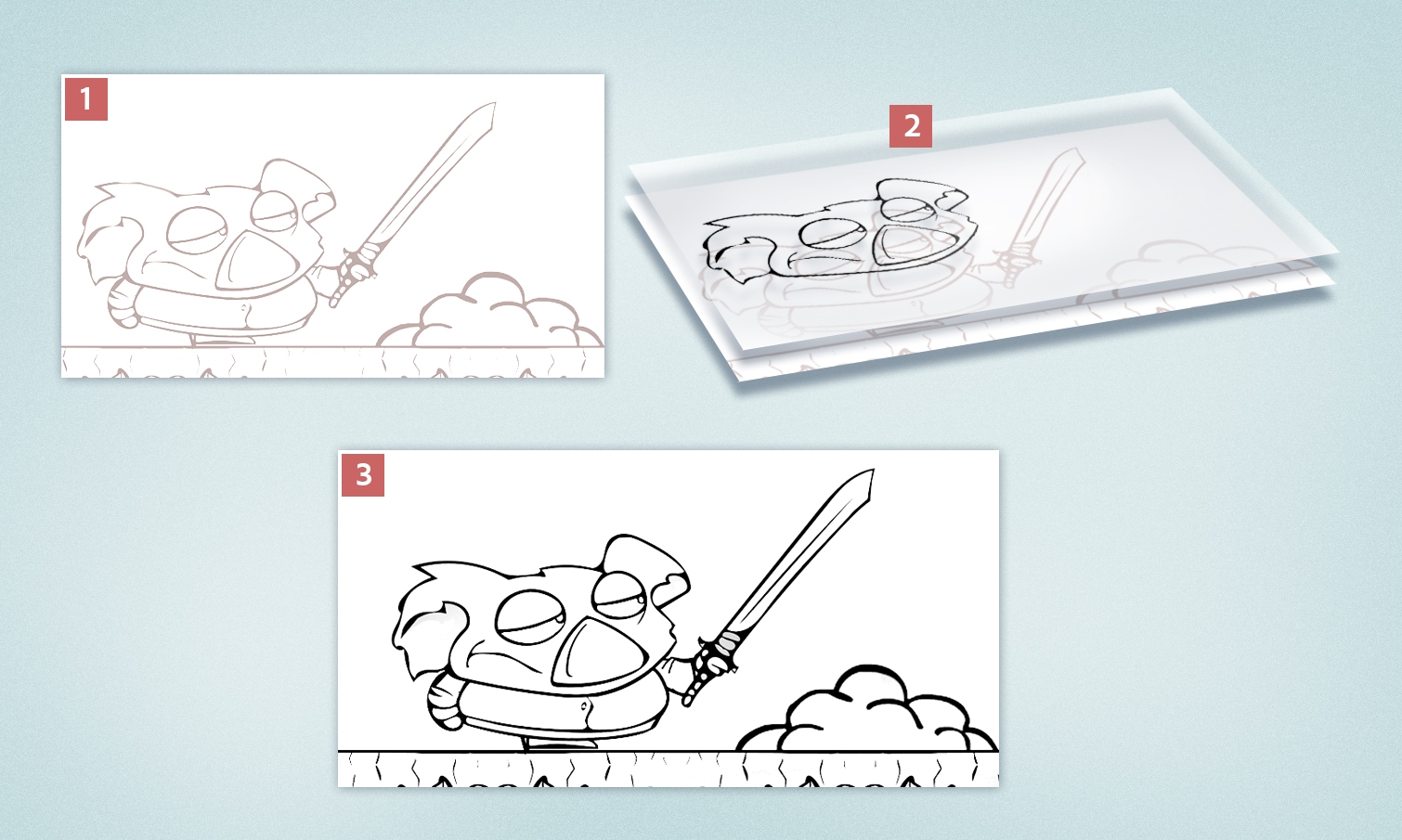 1

2

3