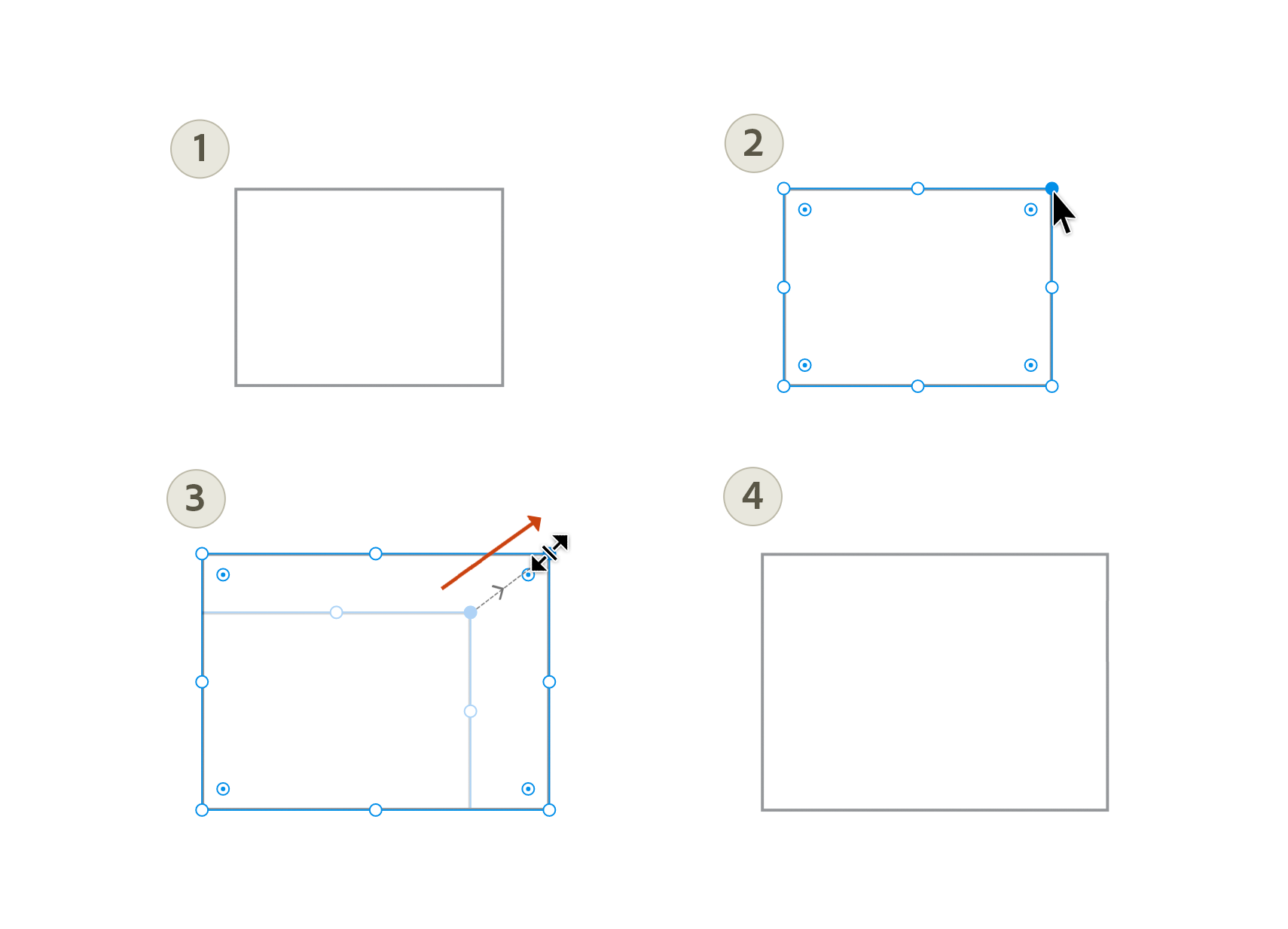 1

2

3

4