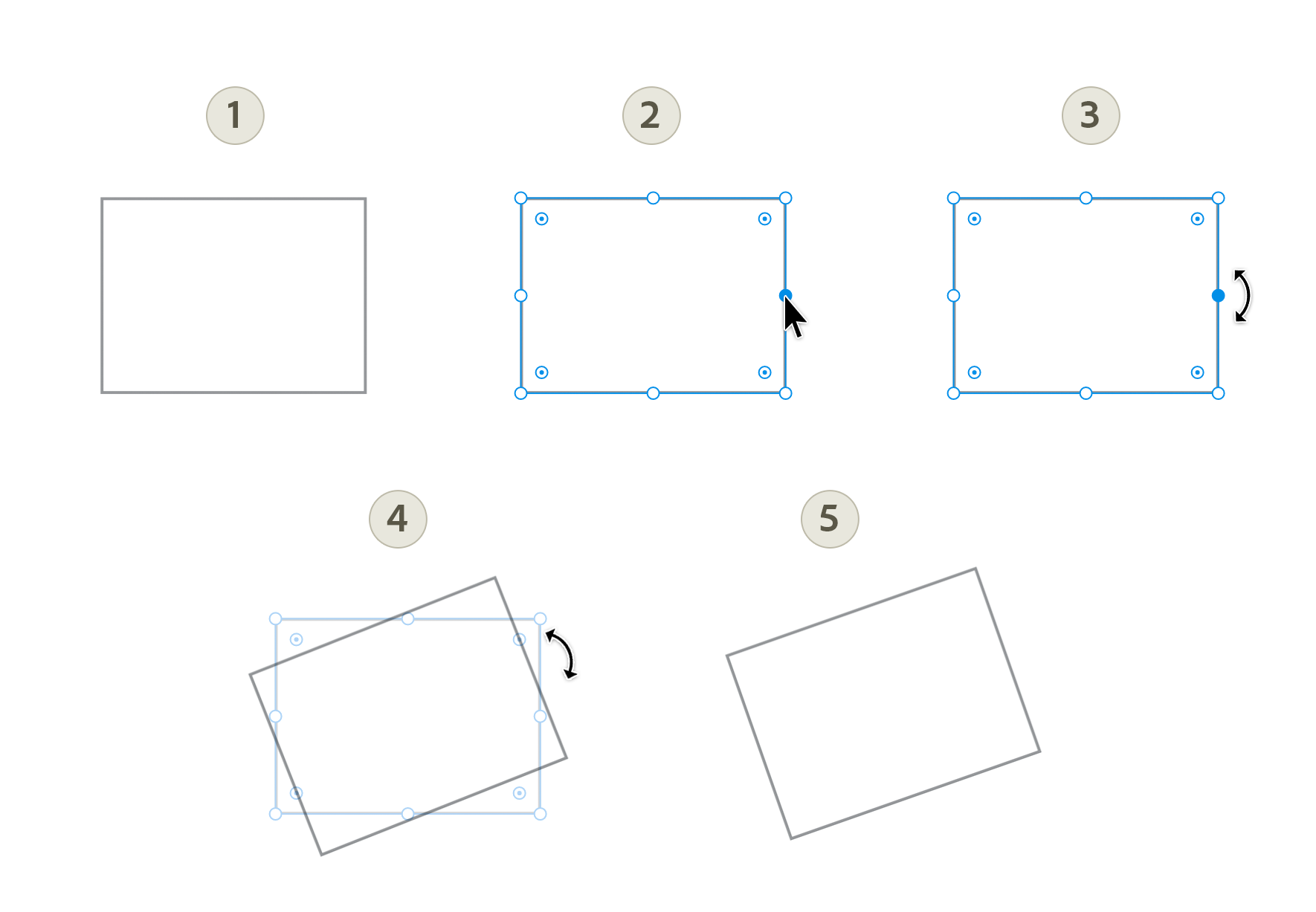 1

2

3

4

5