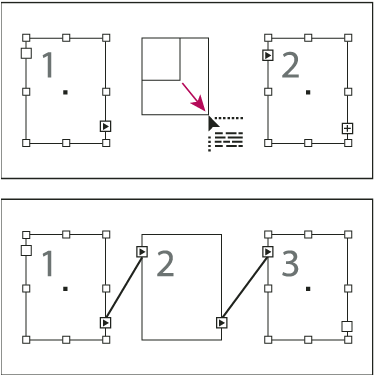 1

2

1

2

3