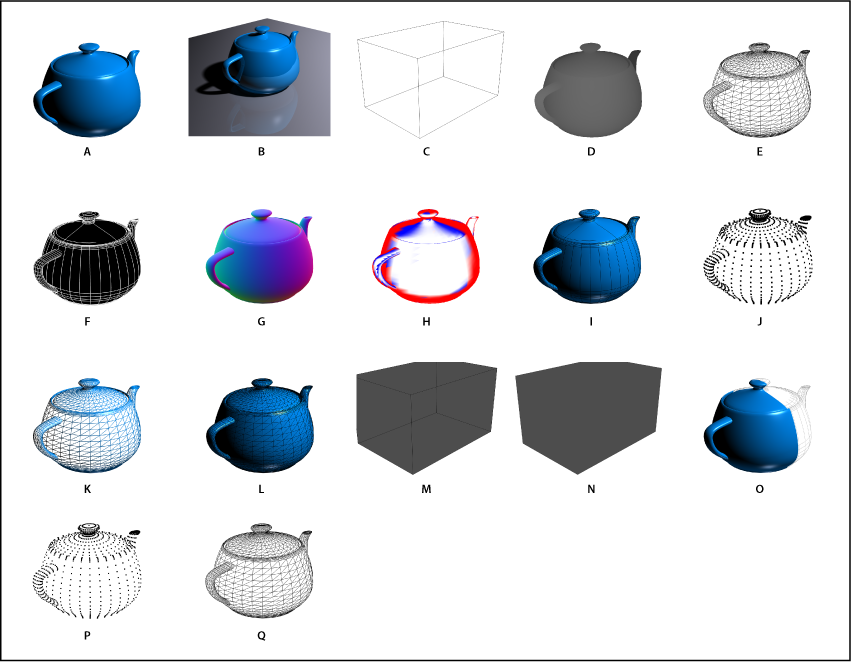 A
B
C
D
E

F
G
H
I
J

K
L
M
N
O

P
Q