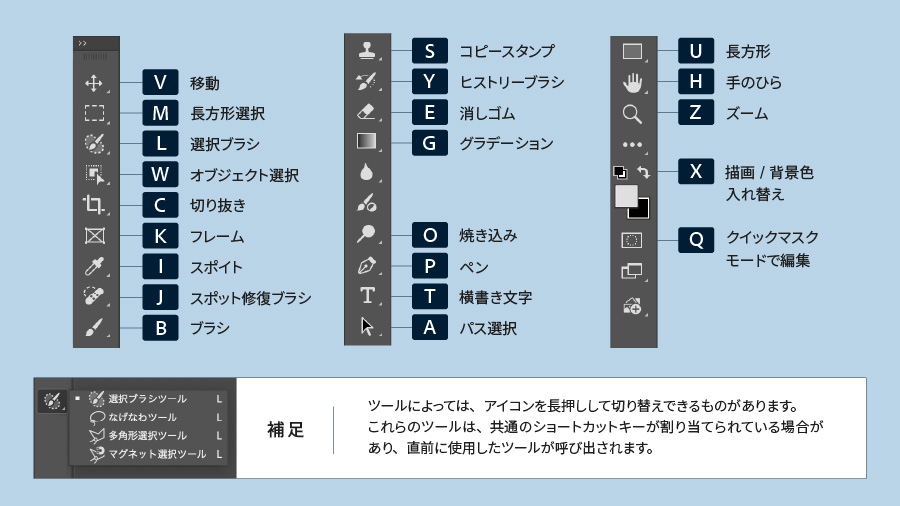 V 移動
M 長方形選択
L 選択ブラシ
W オブジェクト選択
C 切り抜き
K フレーム
I スポイト
J スポット修復ブラシ
B ブラシ

S コピースタンプ
Y ヒストリーブラシ
E 消しゴム
G グラデーション
O 焼き込み
P ペン
T 横書き文字
A パス選択

U 長方形
H 手のひら
Z ズーム
X 描画 / 背景色 入れ替え
Q クイックマスク モードで編集

選択ブラシツール L
なげなわツール L
多角形選択ツール L
マグネット選択ツール L

補足

ツールによっては、アイコンを長押しして切り替えできるものがあります。これらのツールは、共通のショートカットキーが割り当てられている場合があり、直前に使用したツールが呼び出されます。