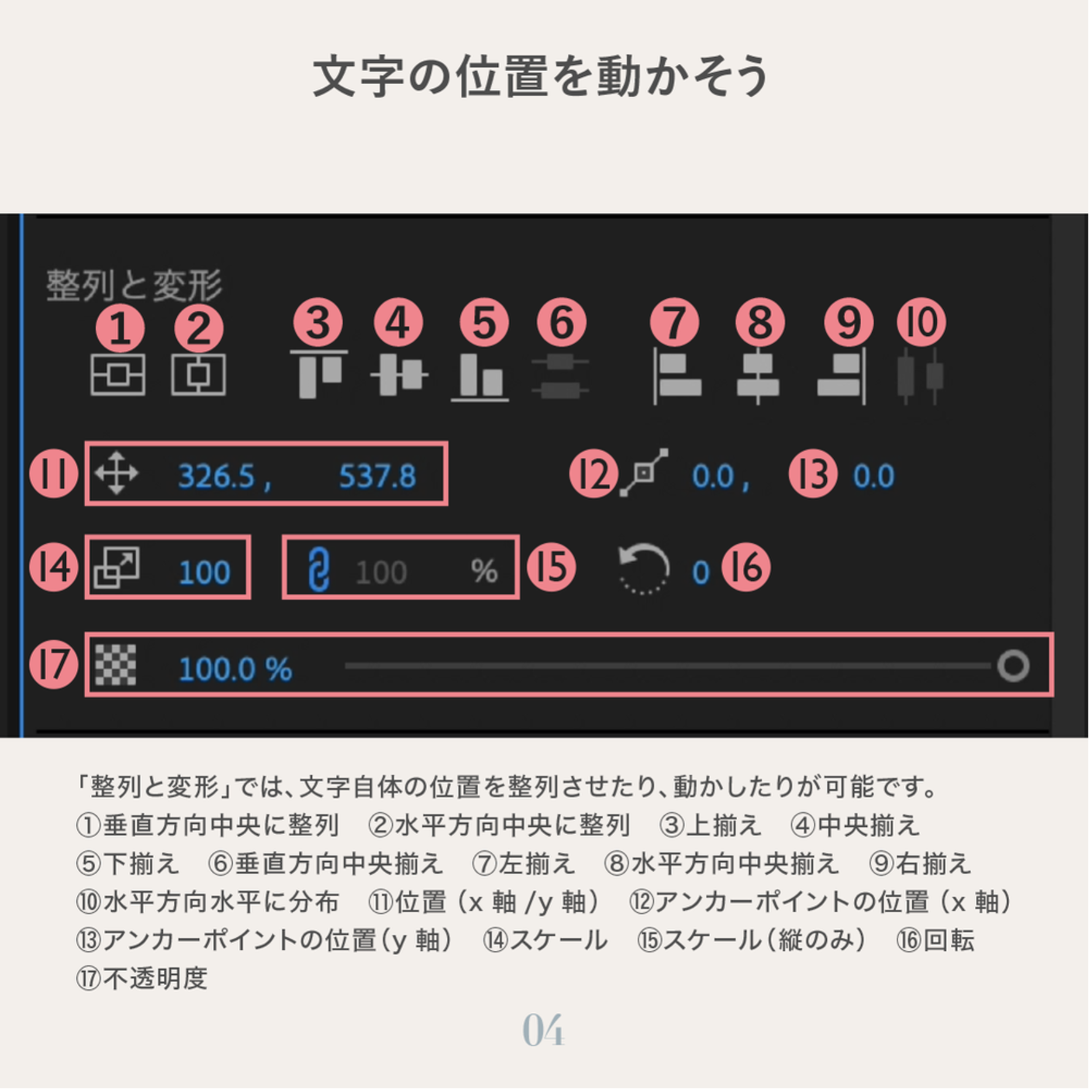 文字の位置を動かそう

整列と変形

1 2 3 4 5 6 7 8 9 10

11 326.5 , 537.8 12 0.0 , 13 0.0

14 100 100 % 15 0 16

17 100.0 %

「整列と変形」では、文字自体の位置を整列させたり、動かしたりが可能です。
①垂直方向中央に整列 ②水平方向中央に整列 ③上揃え ④中央揃え ⑤下揃え ⑥垂直方向中央揃え ⑦左揃え ⑧水平方向中央揃え ⑨右揃え ⑩水平方向水平に分布 ⑪位置（x 軸 /y 軸） ⑫アンカーポイントの位置（x 軸） ⑬アンカーポイントの位置（y 軸） ⑭スケール ⑮スケール（縦のみ） ⑯回転 ⑰不透明度

04