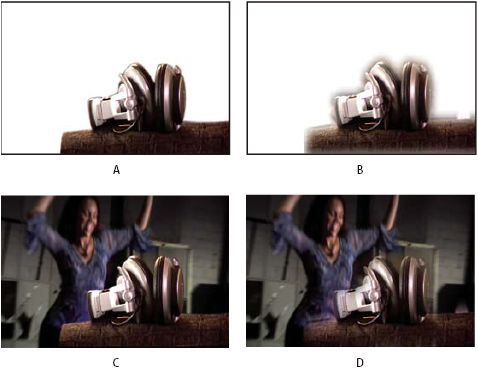 A

B

C

D