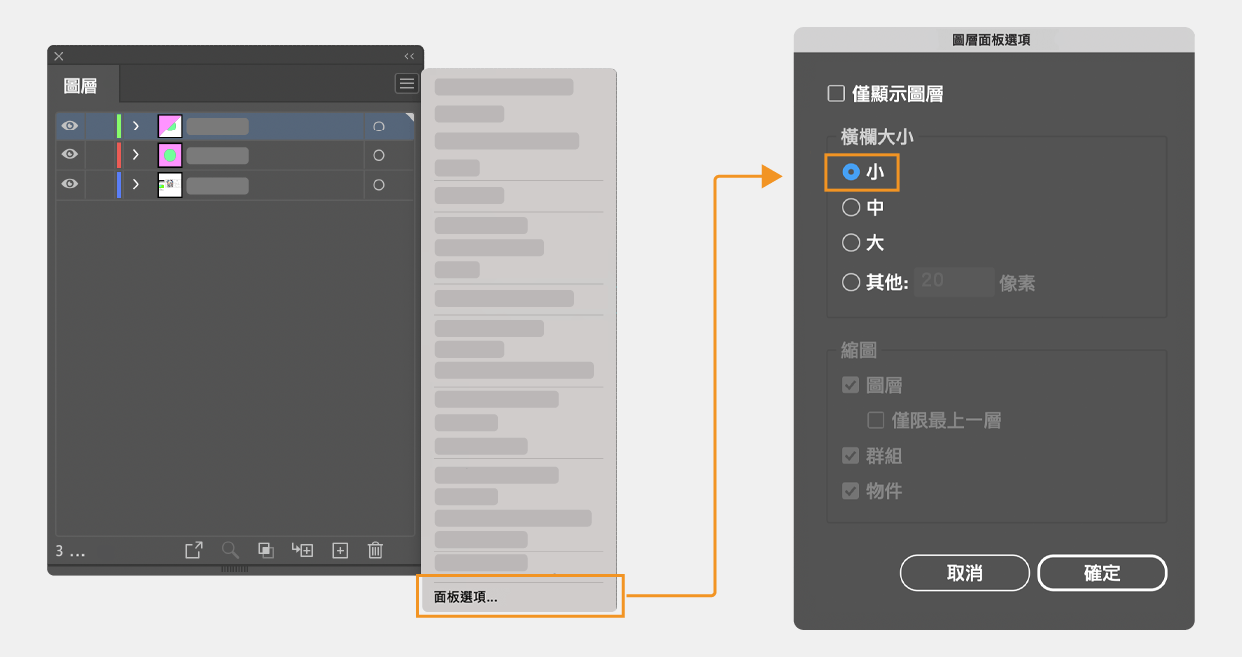 圖層

3 ...

面板選項...

圖層面板選項

僅顯示圖層

橫欄大小

小

中

大

其他: 20 像素

縮圖

圖層

僅限最上一層

群組

物件

取消

確定