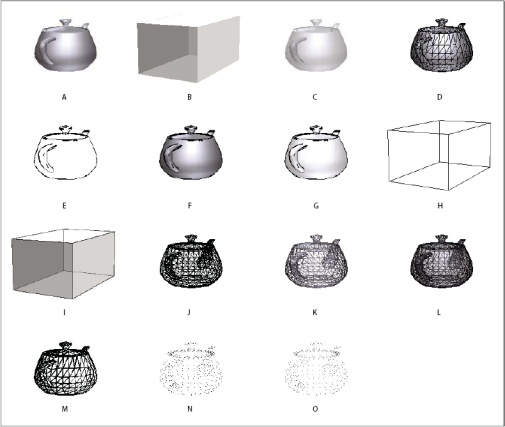 A B C D

E F G H

I J K L

M N O